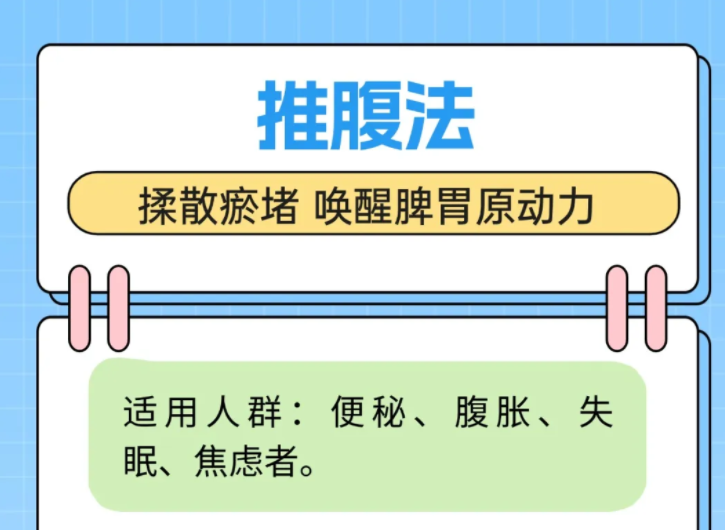 推腹法

揉散瘀堵 唤醒脾胃原动力

适用人群：便秘、腹胀、失眠、焦虑者。