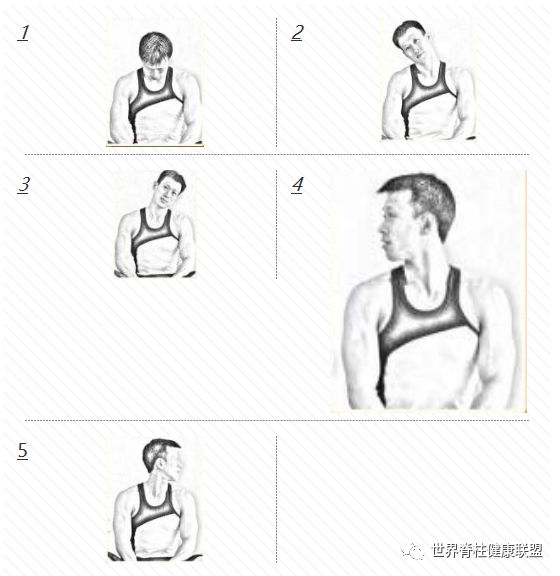 1

2

3

4

5

世界脊柱健康联盟